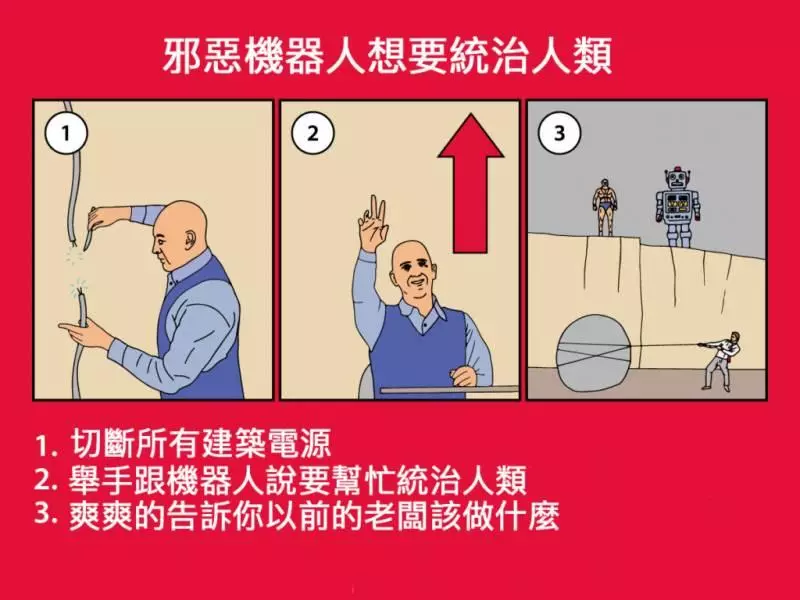 邪惡機器人想要統治人類

1

2

3

1. 切斷所有建築電源
2. 舉手跟機器人說要幫忙統治人類
3. 爽爽的告訴你以前的老闆該做什麼