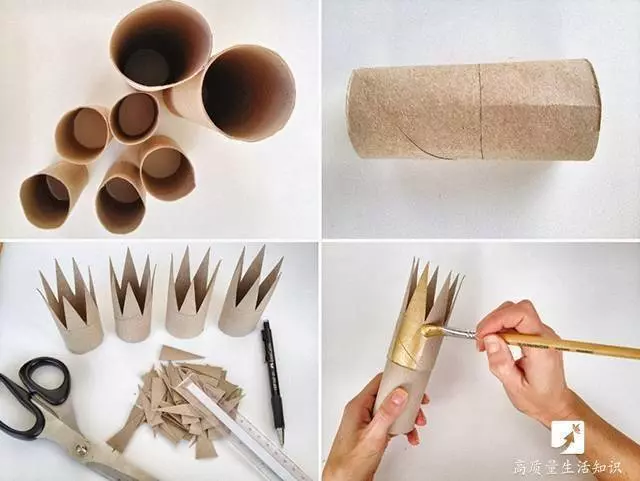 高质量生活知识