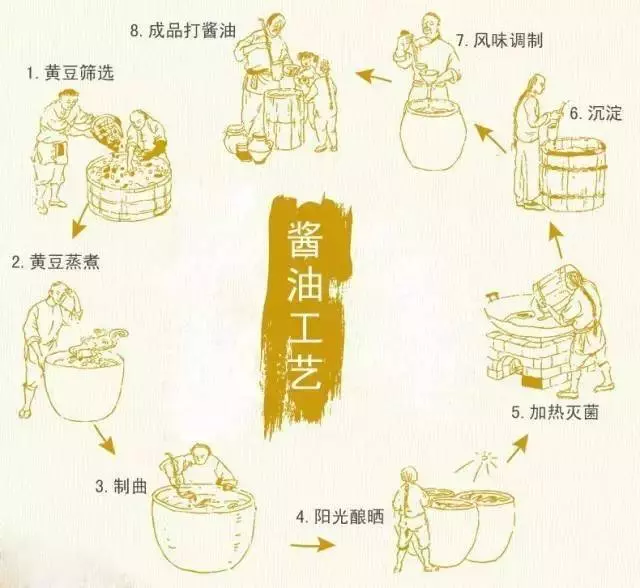 酱油工艺

1. 黄豆筛选

2. 黄豆蒸煮

3. 制曲

4. 阳光酿晒

5. 加热灭菌

6. 沉淀

7. 风味调制

8. 成品打酱油