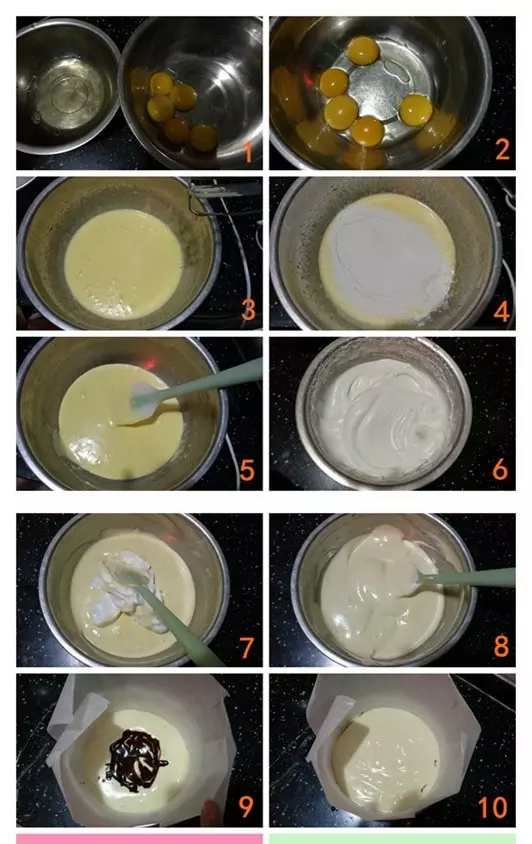 1
2
3
4
5
6
7
8
9
10