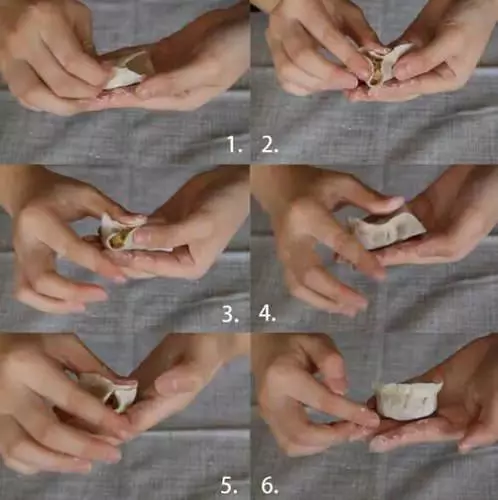 1.
2.
3.
4.
5.
6.