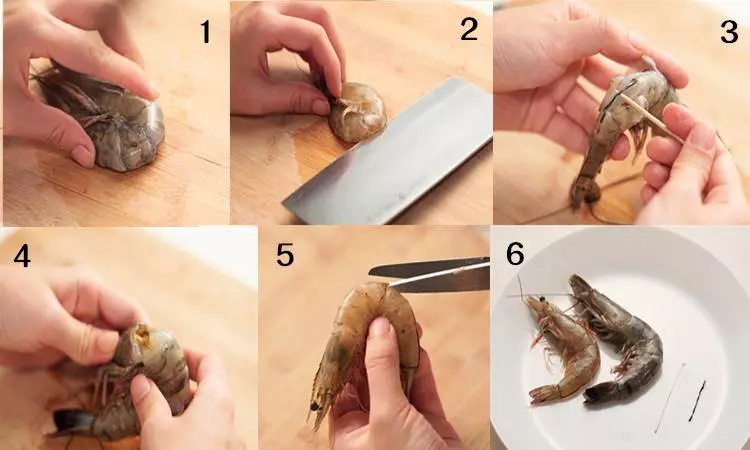 1
2
3
4
5
6