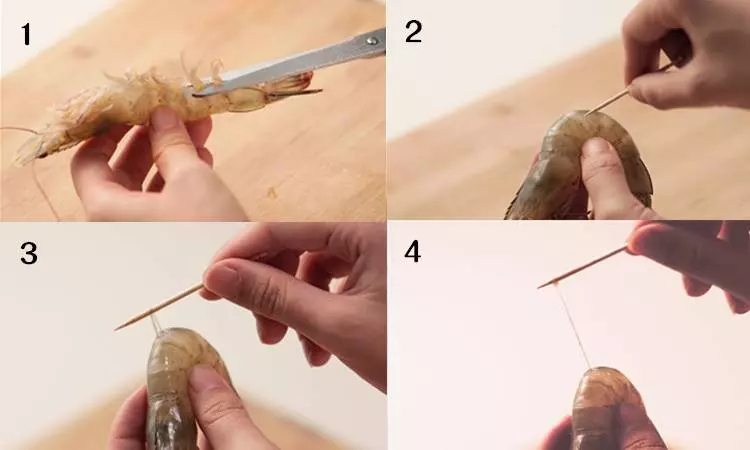 1
2
3
4