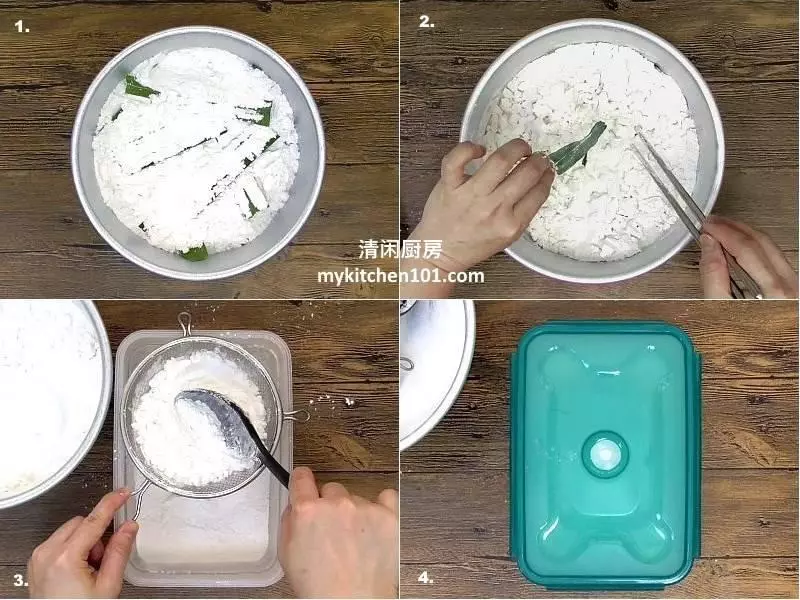 1.

2.

清闲厨房
mykitchen101.com

3.

4.