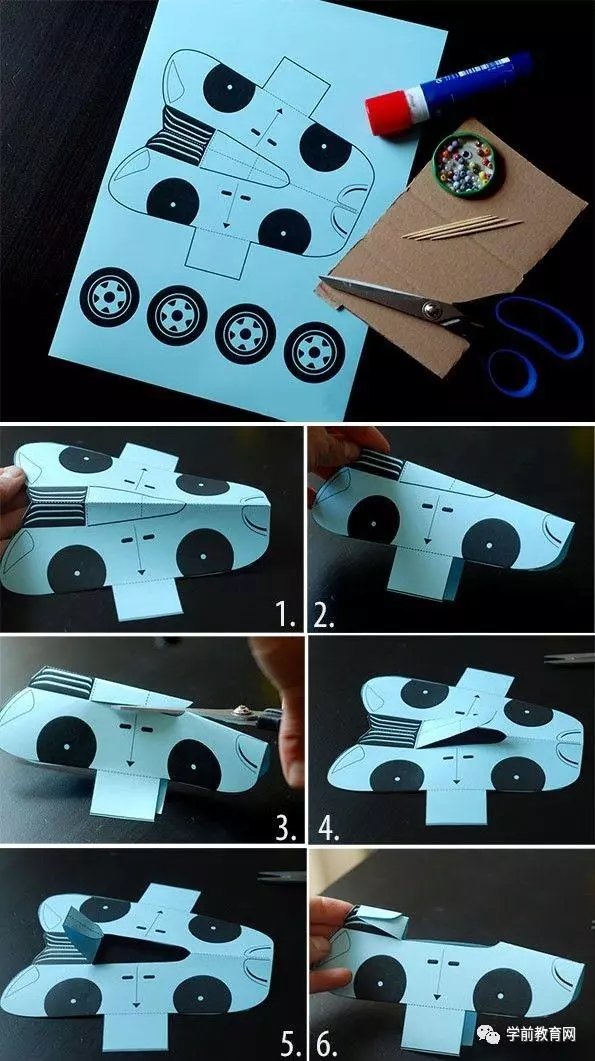 1.

2.

3.

4.

5.

6.

学前教育网