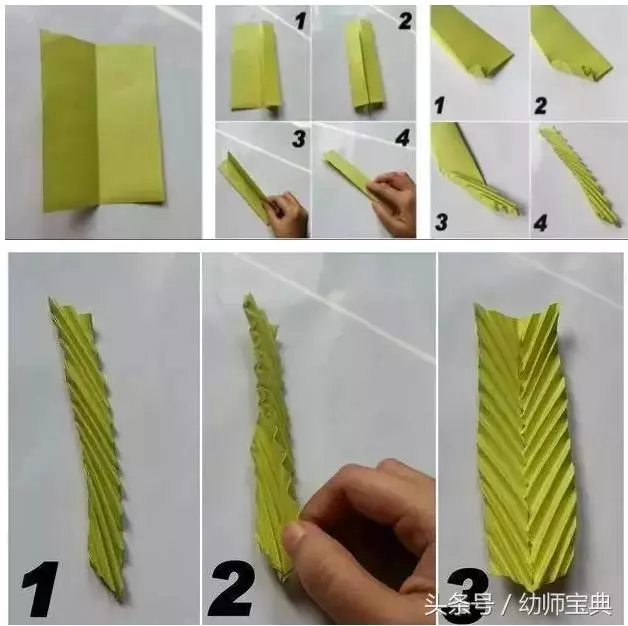 1
2
3
4
1
2
3
4
1
2
3
头条号 / 幼师宝典