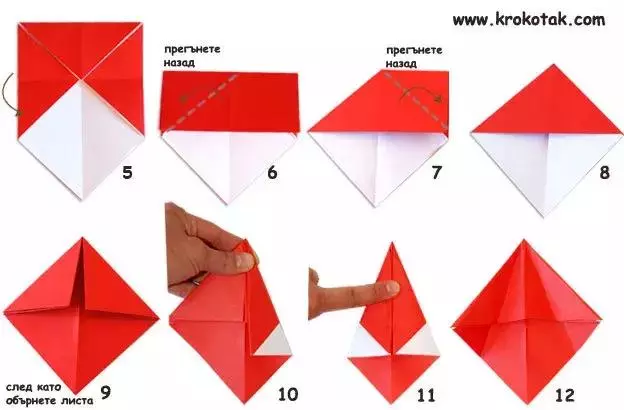 www.krokotak.com

5

прегънете назад

6

прегънете назад

7

8

след като обърнете листа

9

10

11

12