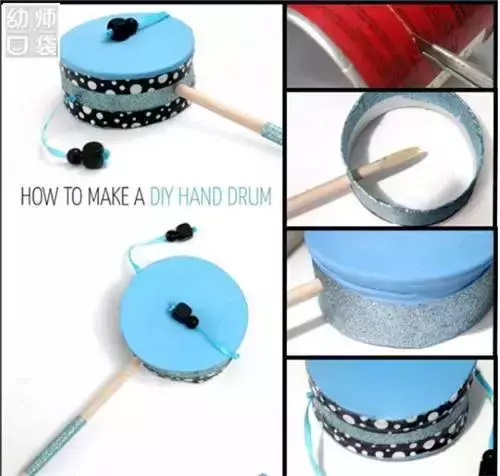 幼师口袋

HOW TO MAKE A DIY HAND DRUM