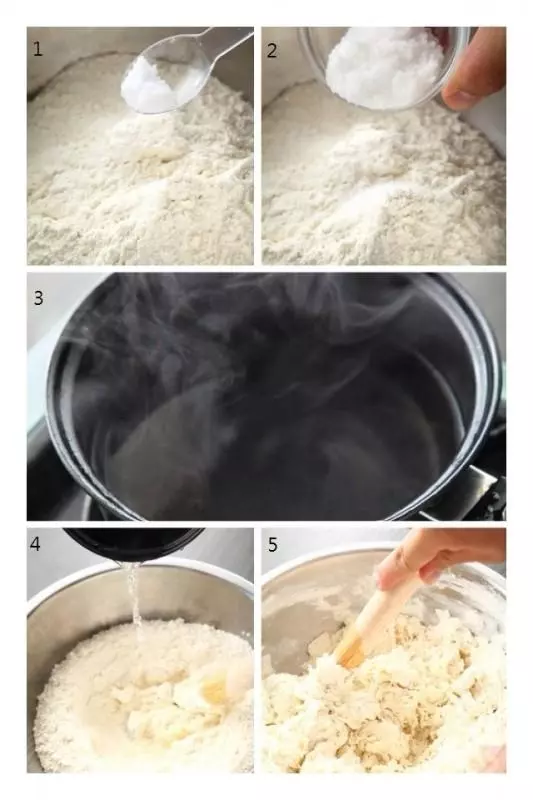 1
2
3
4
5