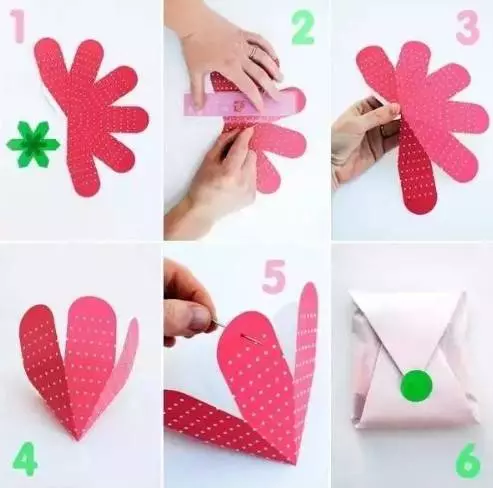 1

2

3

4

5

6