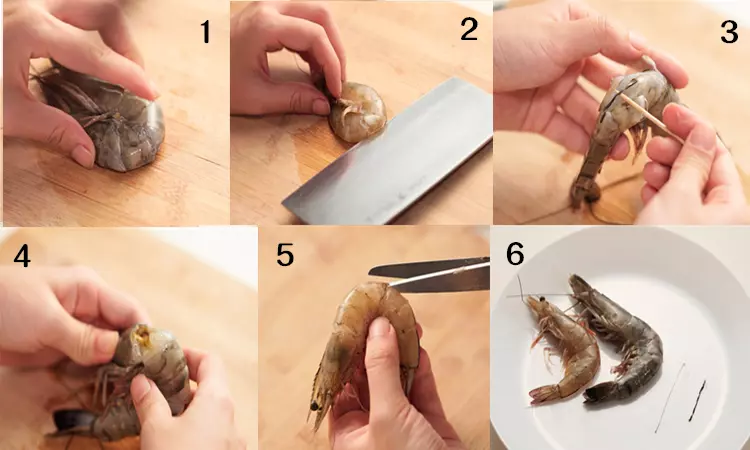 1
2
3
4
5
6