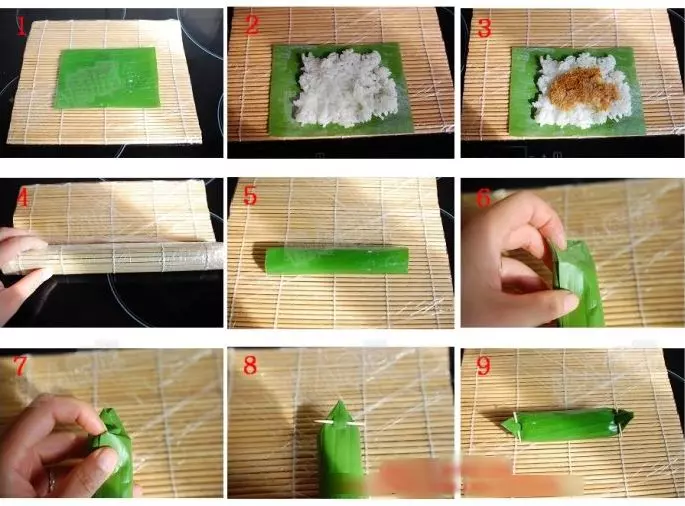 1
2
3
4
5
6
7
8
9